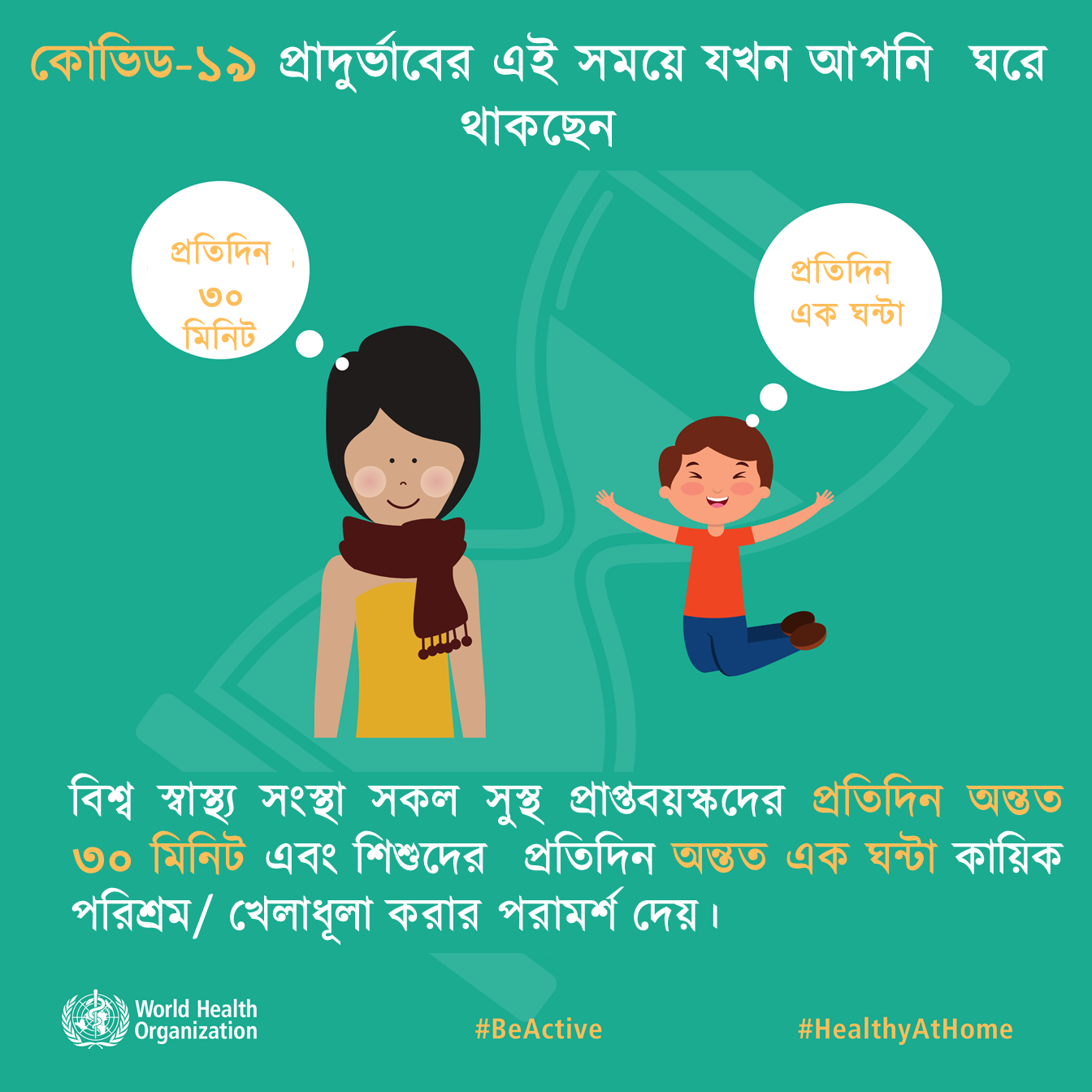 কোভিড-১৯ প্রাদুর্ভাবের এই সময়ে যখন আপনি ঘরে থাকছেন

প্রতিদিন ৩০ মিনিট

প্রতিদিন এক ঘন্টা

বিশ্ব স্বাস্থ্য সংস্থা সকল সুস্থ প্রাপ্তবয়স্কদের প্রতিদিন অন্তত ৩০ মিনিট এবং শিশুদের প্রতিদিন অন্তত এক ঘন্টা কায়িক পরিশ্রম/ খেলাধূলা করার পরামর্শ দেয়।

World Health Organization

#BeActive

#HealthyAtHome