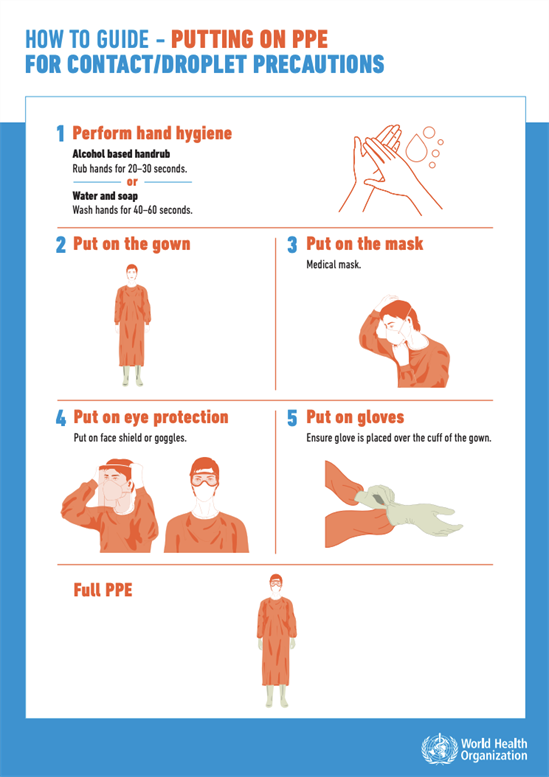 HOW TO GUIDE – PUTTING ON PPE
FOR CONTACT/DROPLET PRECAUTIONS

1 Perform hand hygiene

Alcohol based handrub
Rub hands for 20–30 seconds.

or

Water and soap
Wash hands for 40–60 seconds.

2 Put on the gown

3 Put on the mask

Medical mask.

4 Put on eye protection

Put on face shield or goggles.

5 Put on gloves

Ensure glove is placed over the cuff of the gown.

Full PPE

World Health Organization